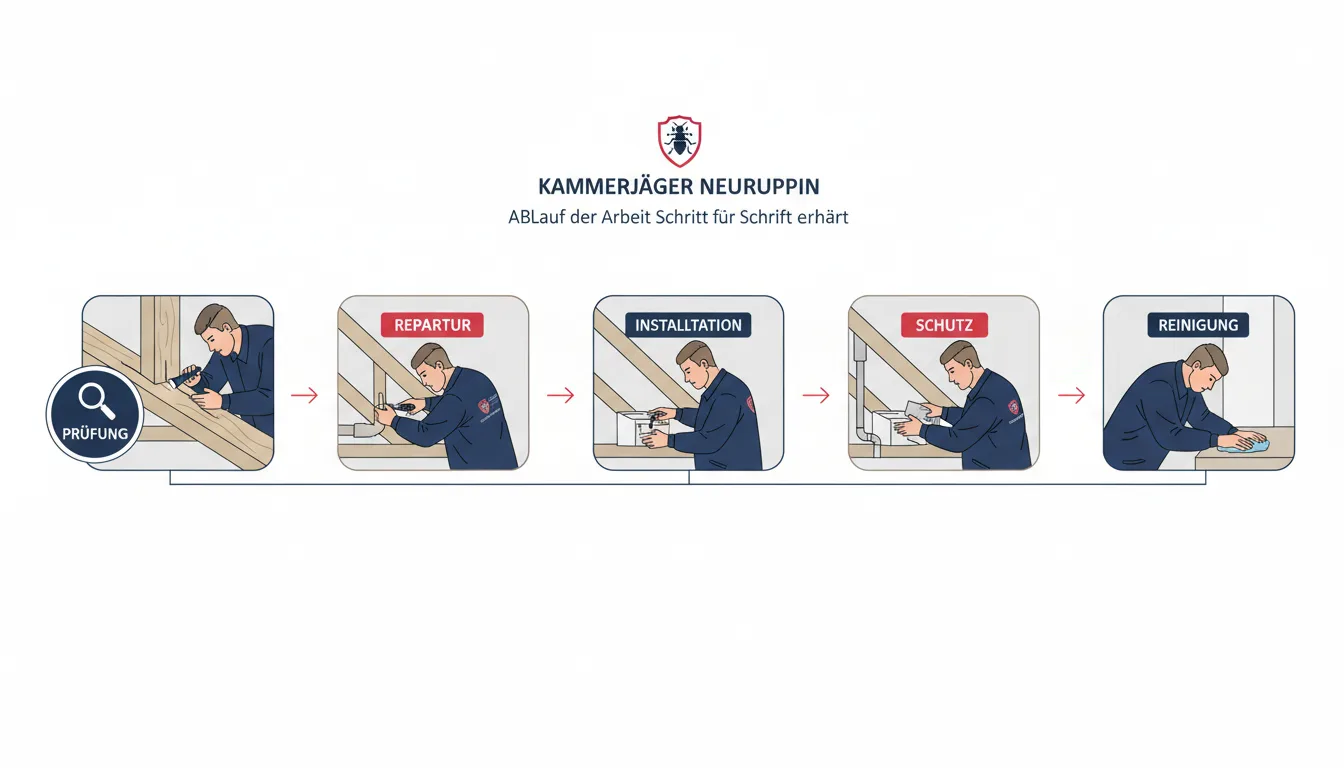 KAMMERJÄGER NEURUPPIN

ABLauf der Arbeit Schritt für Schrift erhärt

PRÜFUNG

REPARTUR

INSTALLTATION

SCHUTZ

REINIGUNG